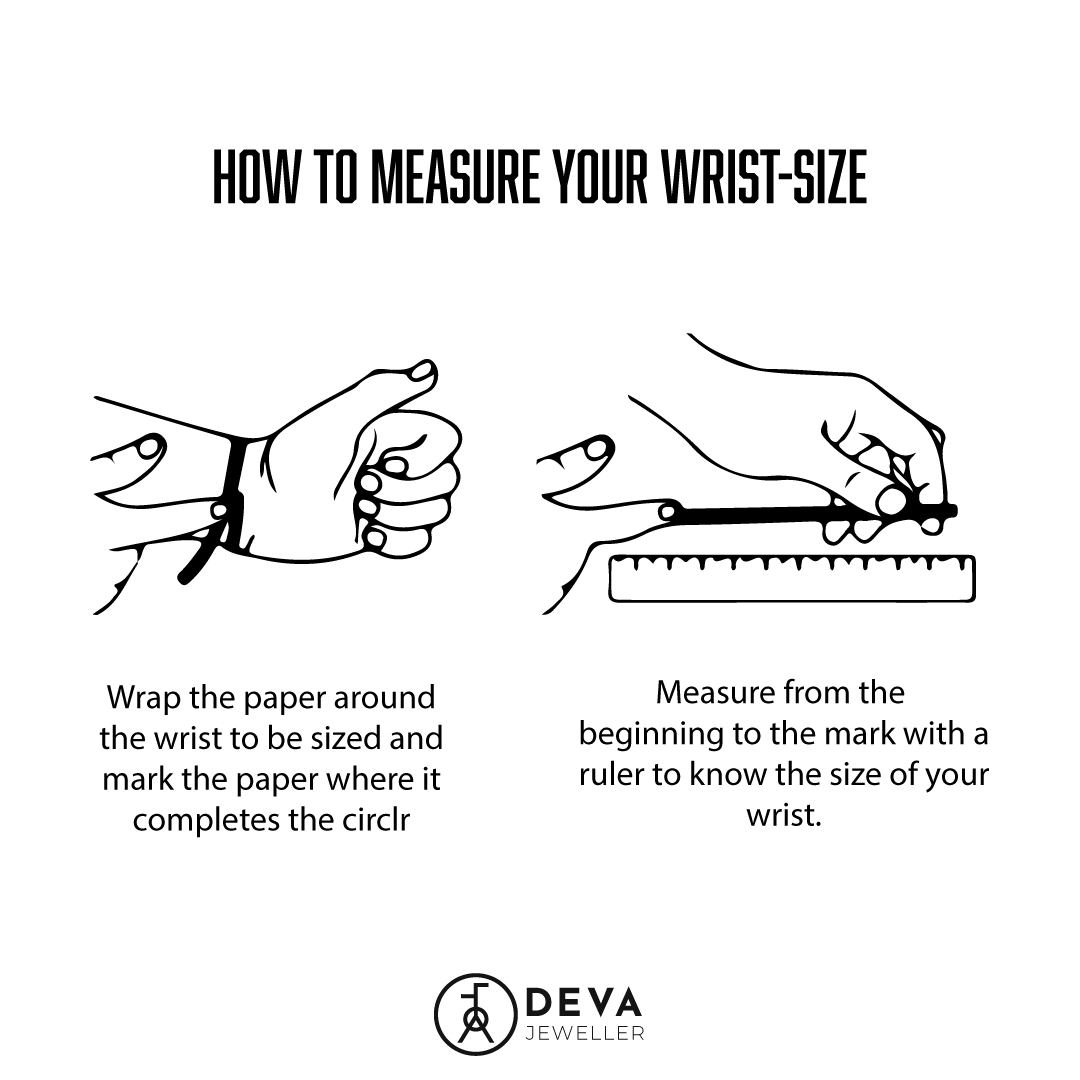 HOW TO MEASURE YOUR WRIST-SIZE

Wrap the paper around the wrist to be sized and mark the paper where it completes the circlr

Measure from the beginning to the mark with a ruler to know the size of your wrist.

DEVA
JEWELLER